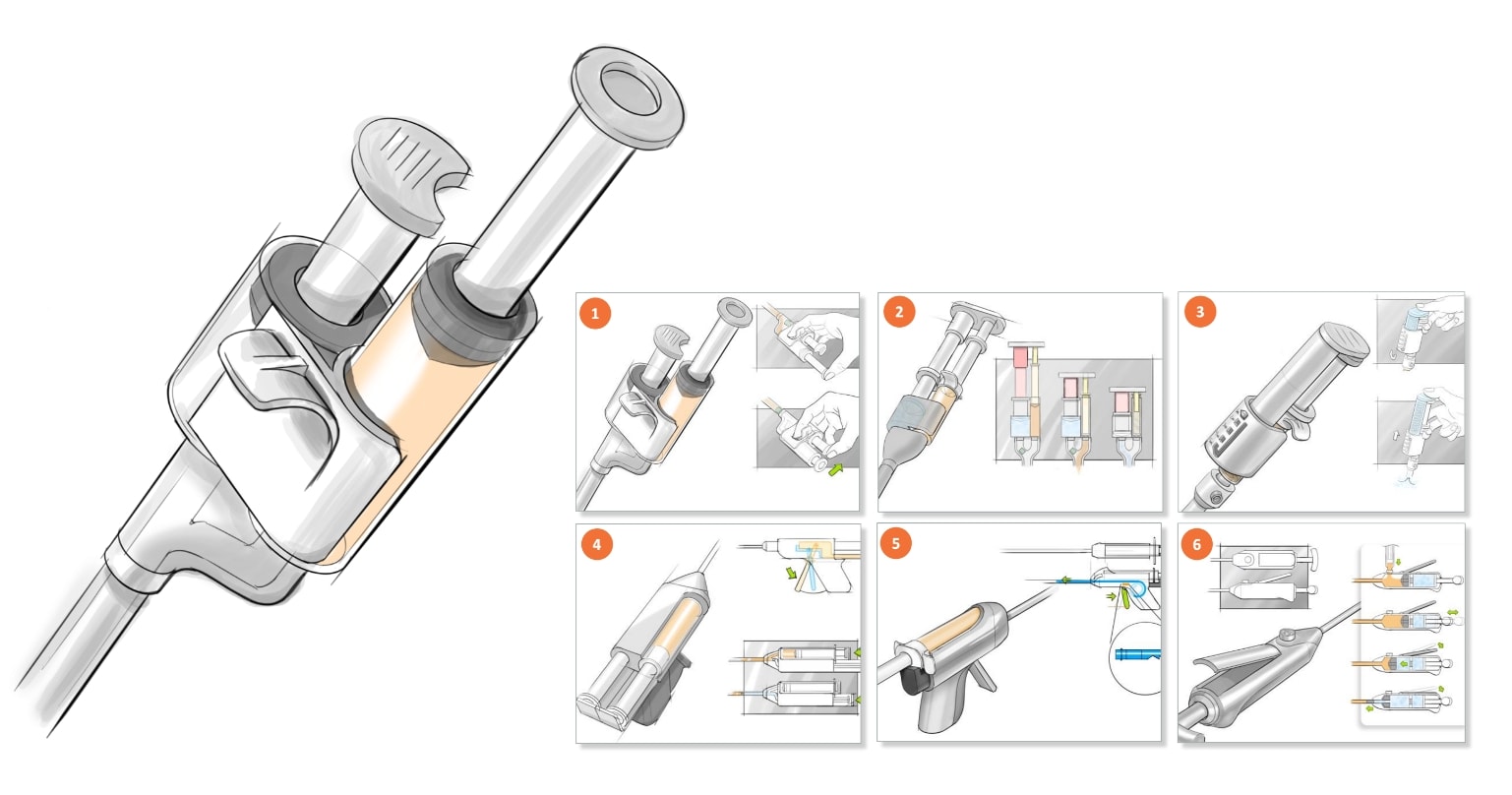 1

2

3

4

5

6